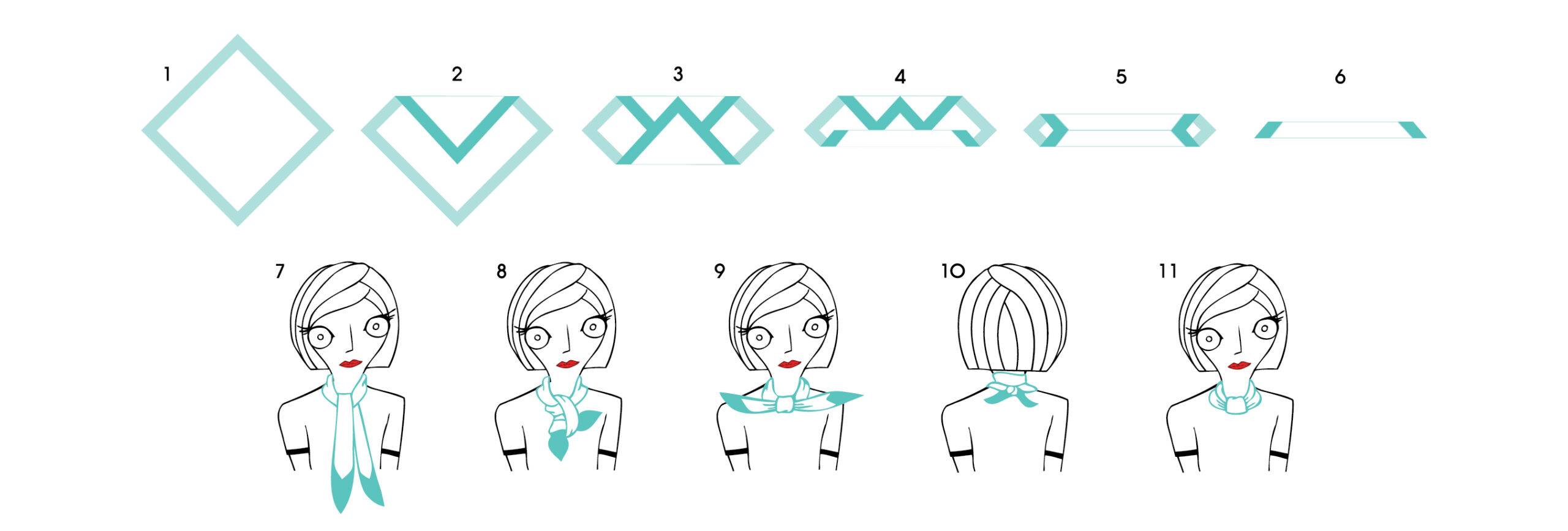 1
2
3
4
5
6
7
8
9
10
11