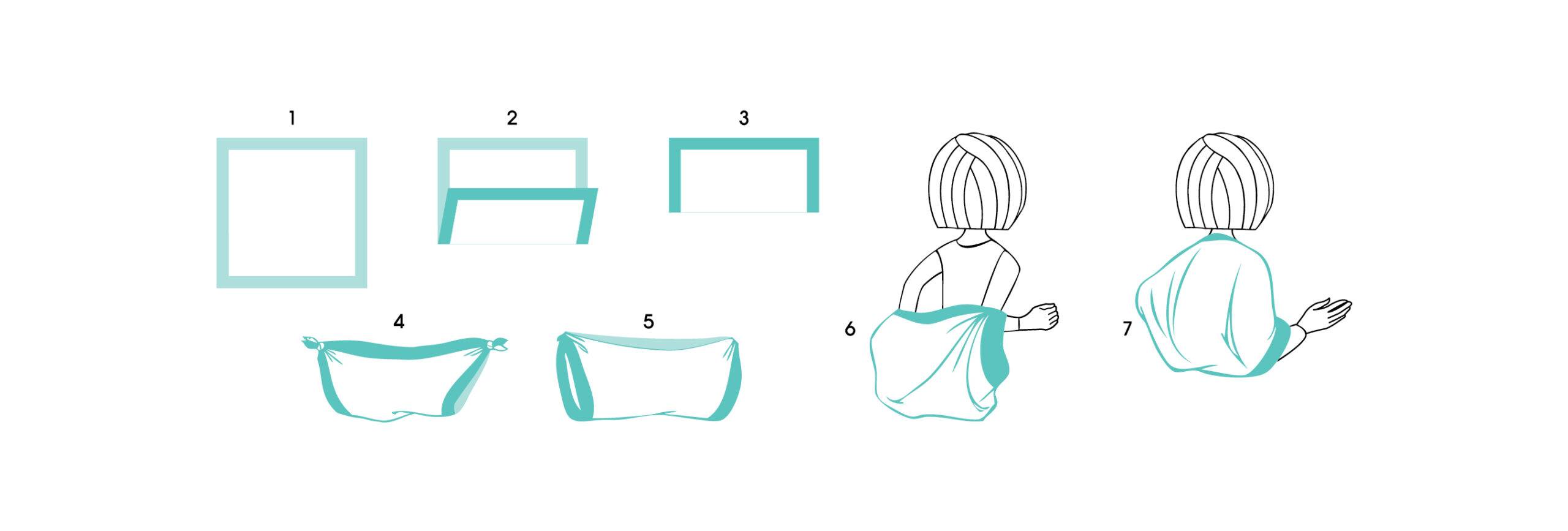 1

2

3

4

5

6

7