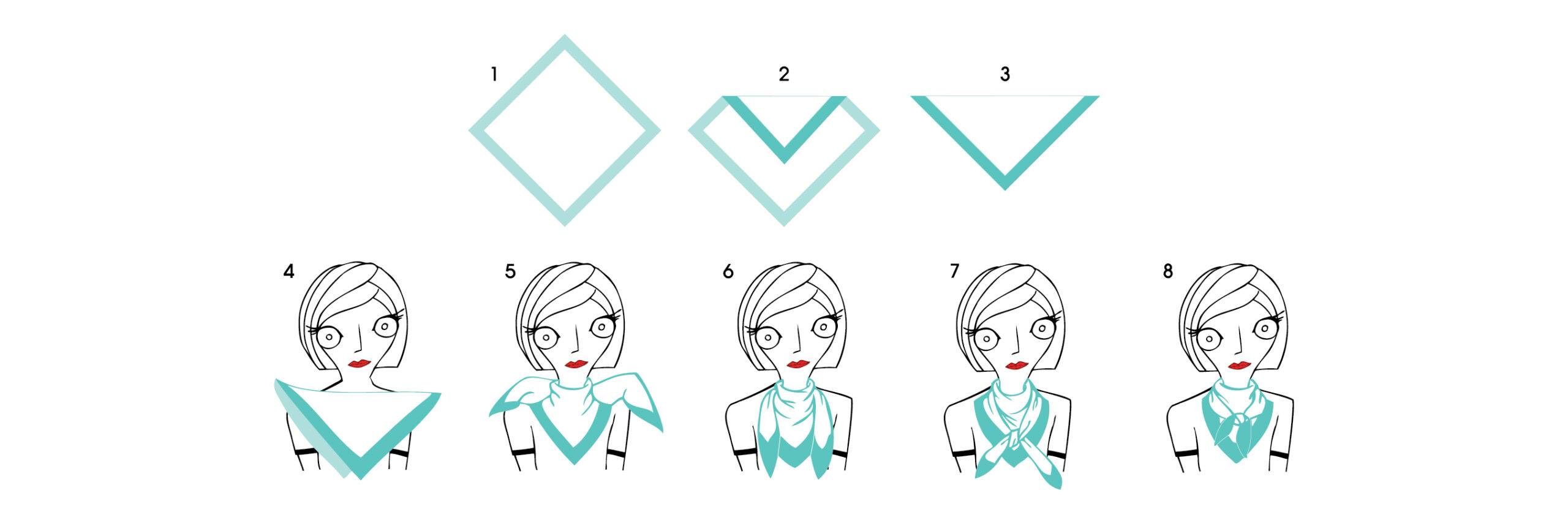 1

2

3

4

5

6

7

8