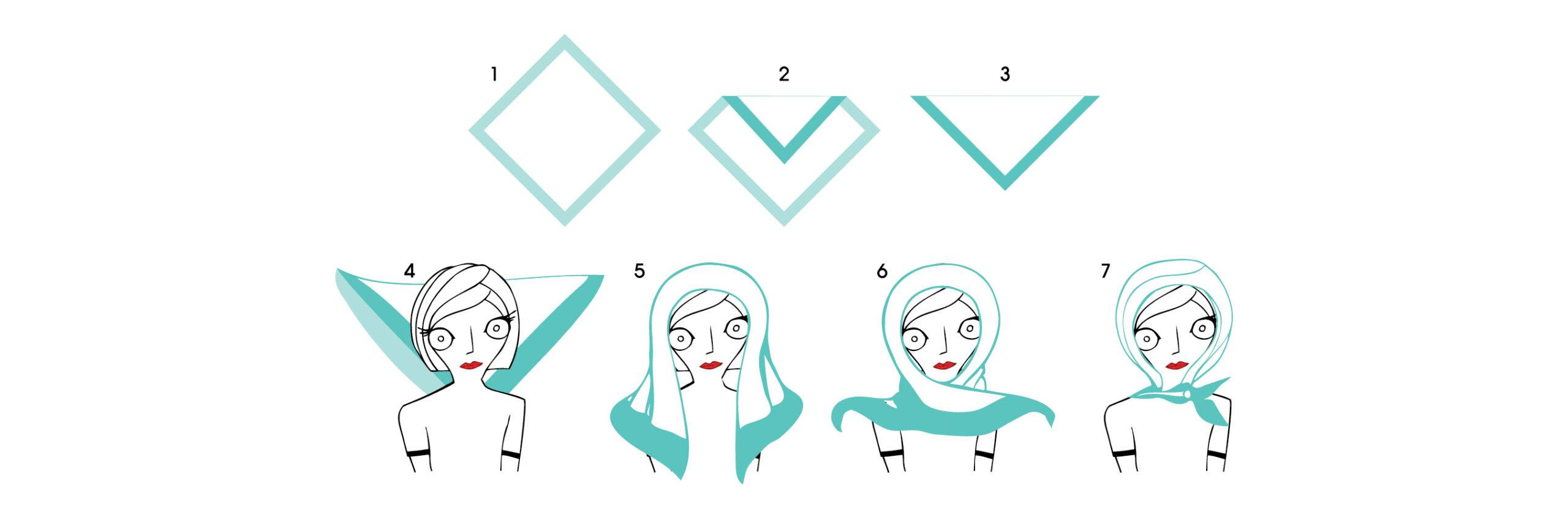 1 2 3

4 5 6 7