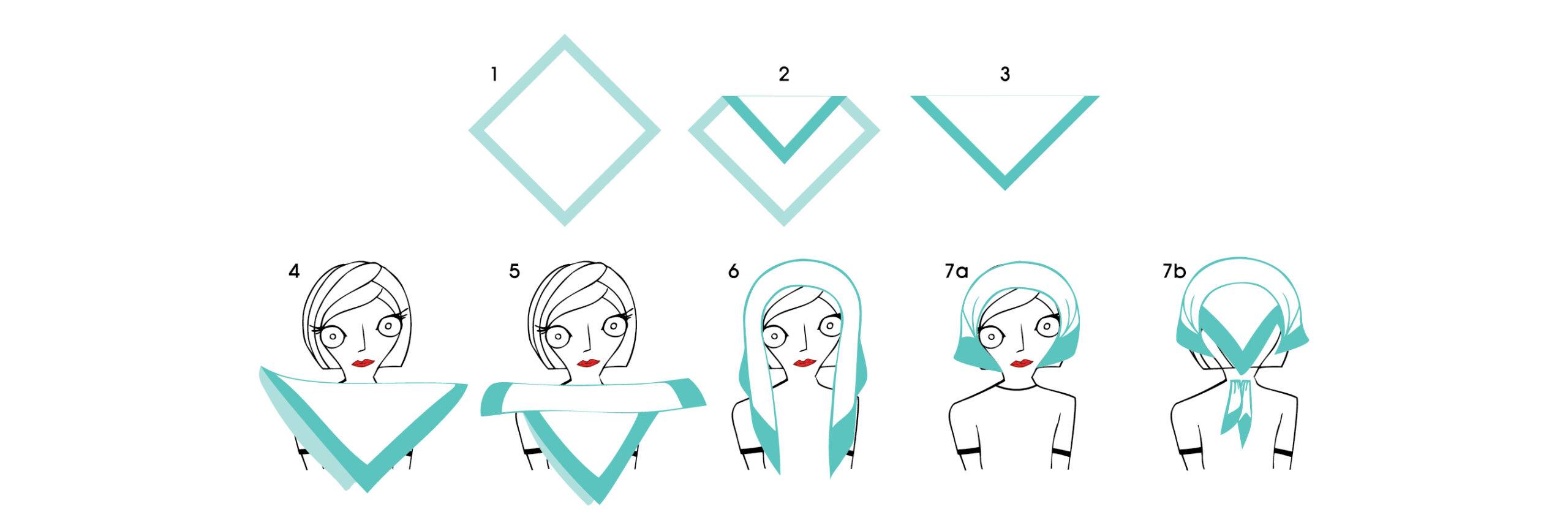 1 2 3

4 5 6 7a 7b