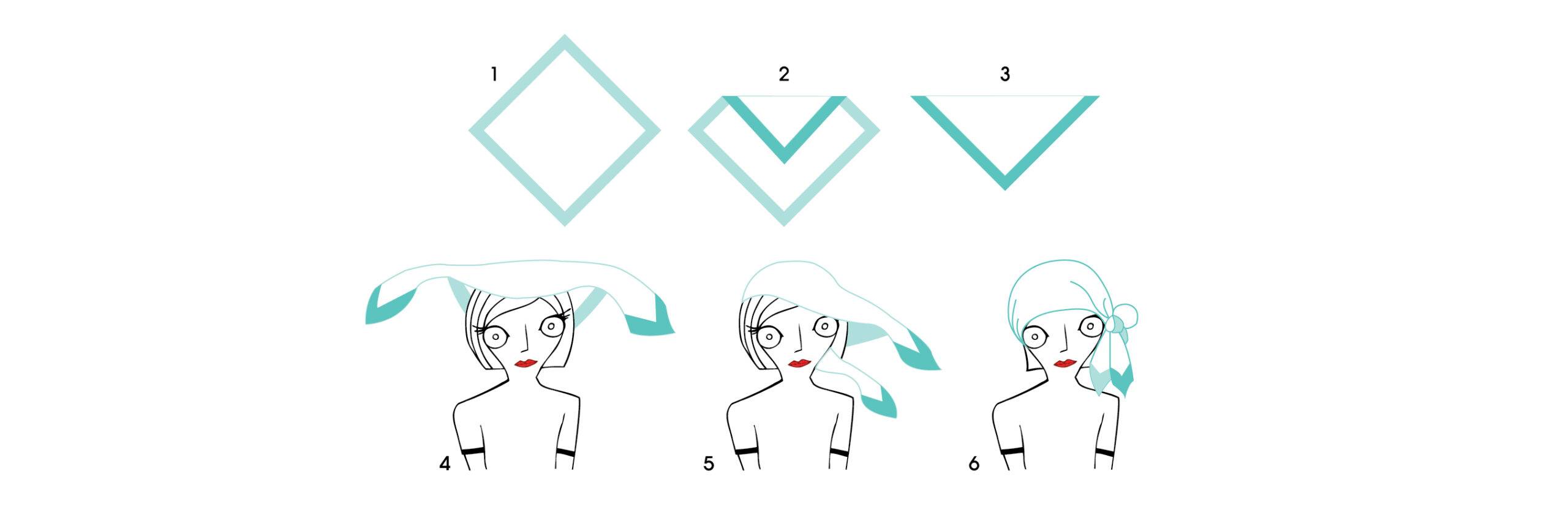 1
2
3
4
5
6