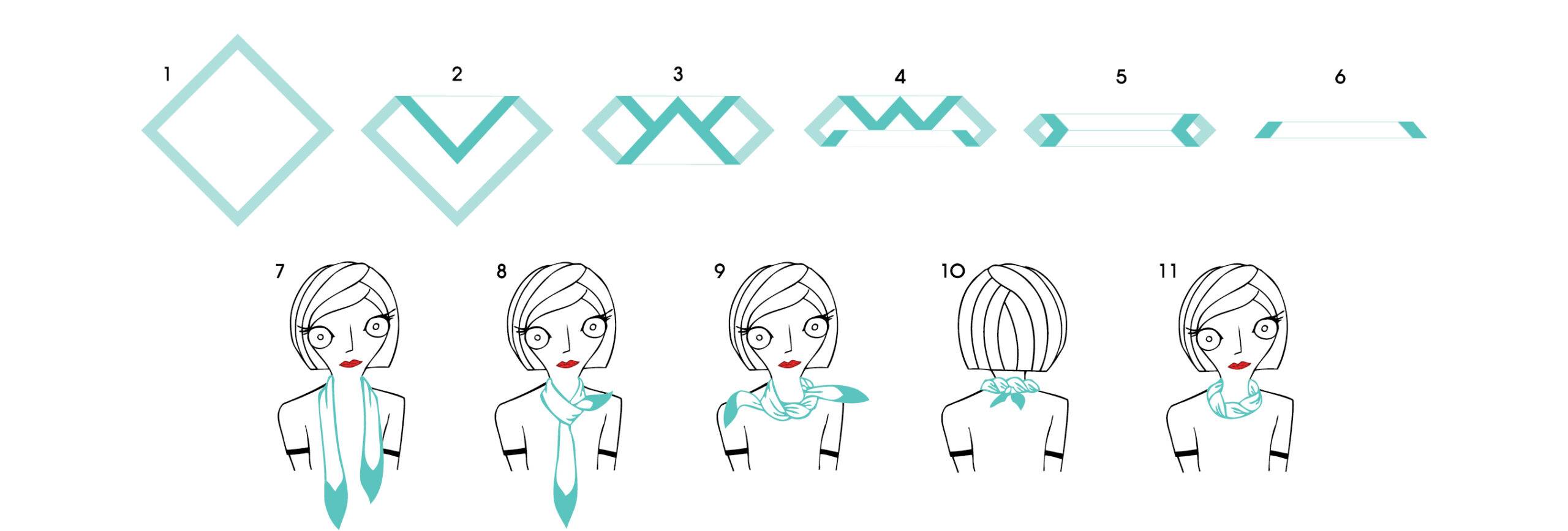 1
2
3
4
5
6
7
8
9
10
11