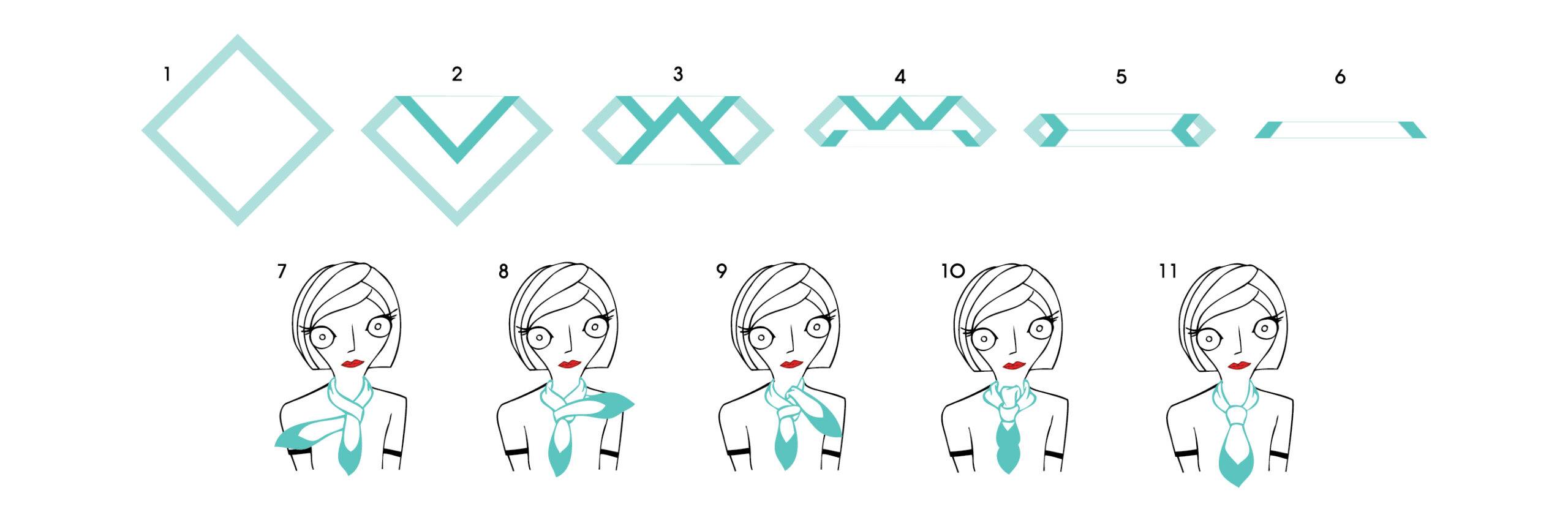 1 2 3 4 5 6

7 8 9 10 11