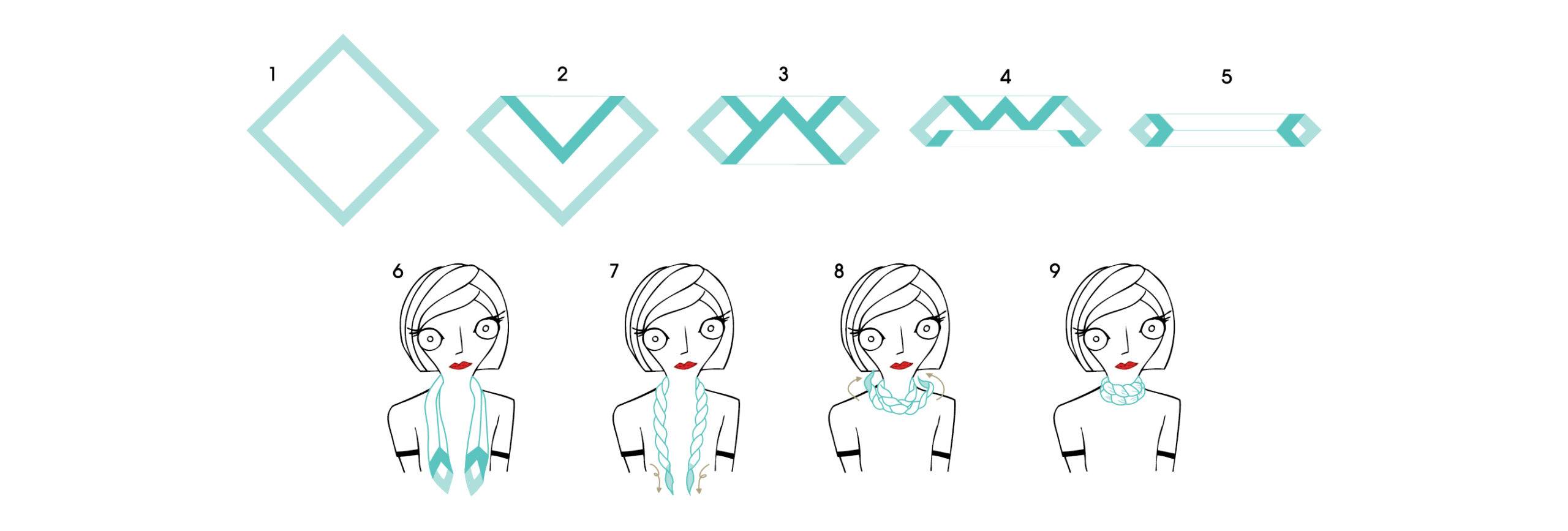 1
2
3
4
5
6
7
8
9