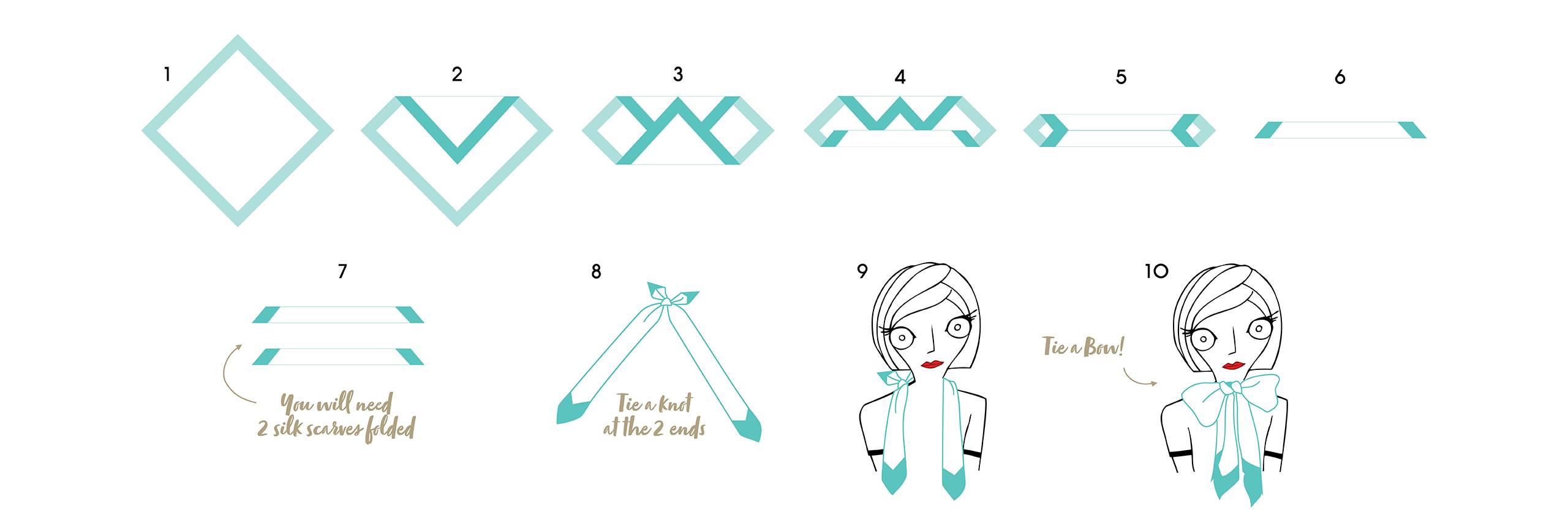 1

2

3

4

5

6

7

You will need 2 silk scarves folded

8

Tie a knot at the 2 ends

9

10

Tie a Bow!